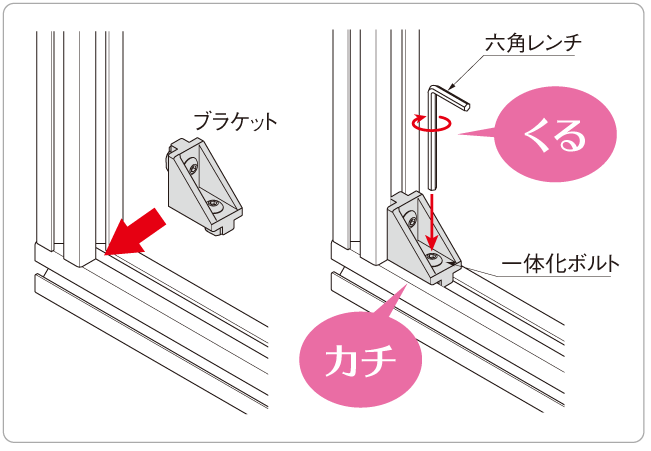 ブラケット

六角レンチ

くる

一体化ボルト

カチ