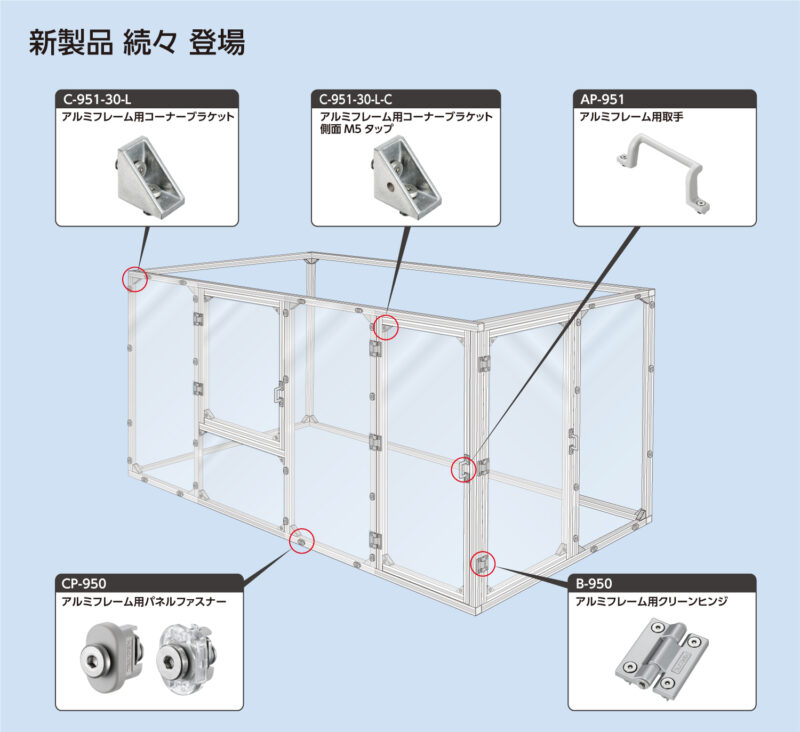 新製品 続々 登場

C-951-30-L
アルミフレーム用コーナーブラケット

C-951-30-L-C
アルミフレーム用コーナーブラケット
側面 M5 タップ

AP-951
アルミフレーム用取手

CP-950
アルミフレーム用パネルファスナー

B-950
アルミフレーム用クリーンヒンジ