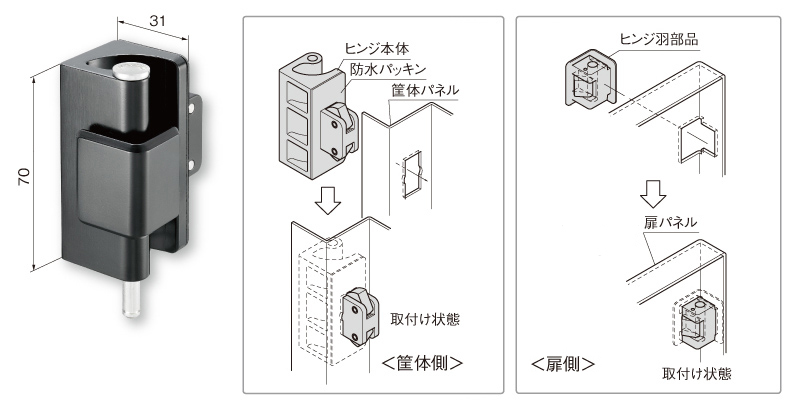 31

70

ヒンジ本体
防水パッキン
筐体パネル

取付け状態

<筐体側>

ヒンジ羽部品

扉パネル

<扉側>

取付け状態