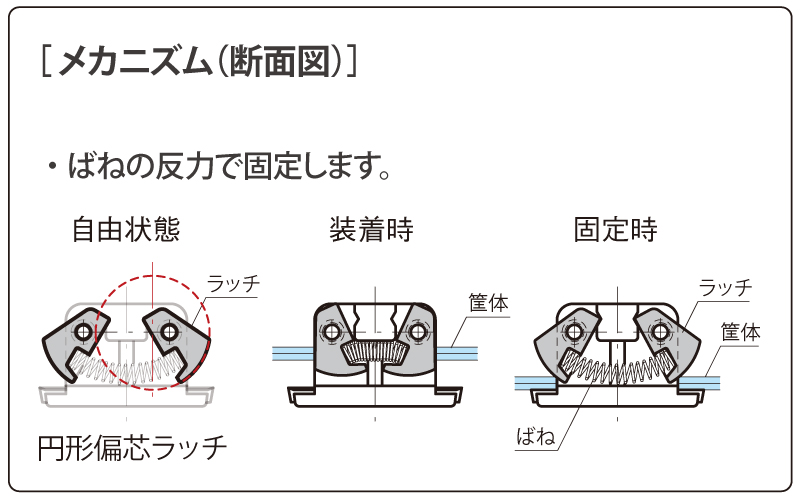 [メカニズム(断面図)]

・ばねの反力で固定します。

自由状態

ラッチ

円形偏芯ラッチ

装着時

筐体

固定時

ラッチ

筐体

ばね